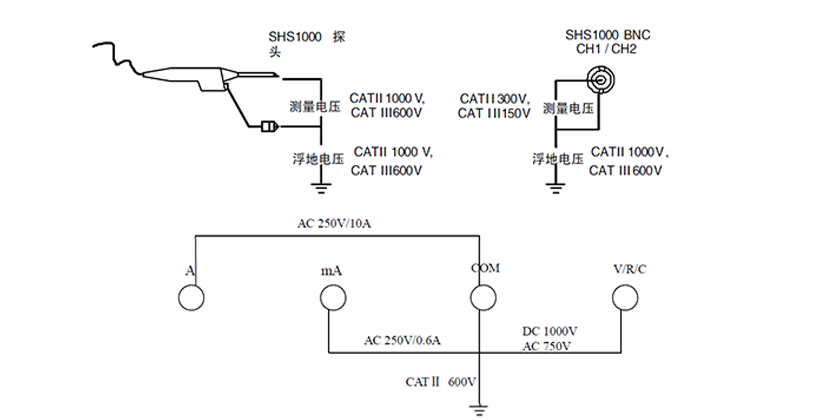 SHS1000 探头

测量电压

CATII 1000 V,
CAT III600V

浮地电压

CATII 1000 V,
CAT III600V

SHS1000 BNC
CH1 / CH2

CATII 300V,
CAT III150V

测量电压

浮地电压

CATII 1000V,
CAT III600V

AC 250V/10A

A

mA

COM

V/R/C

AC 250V/0.6A

DC 1000V
AC 750V

CAT II 600V